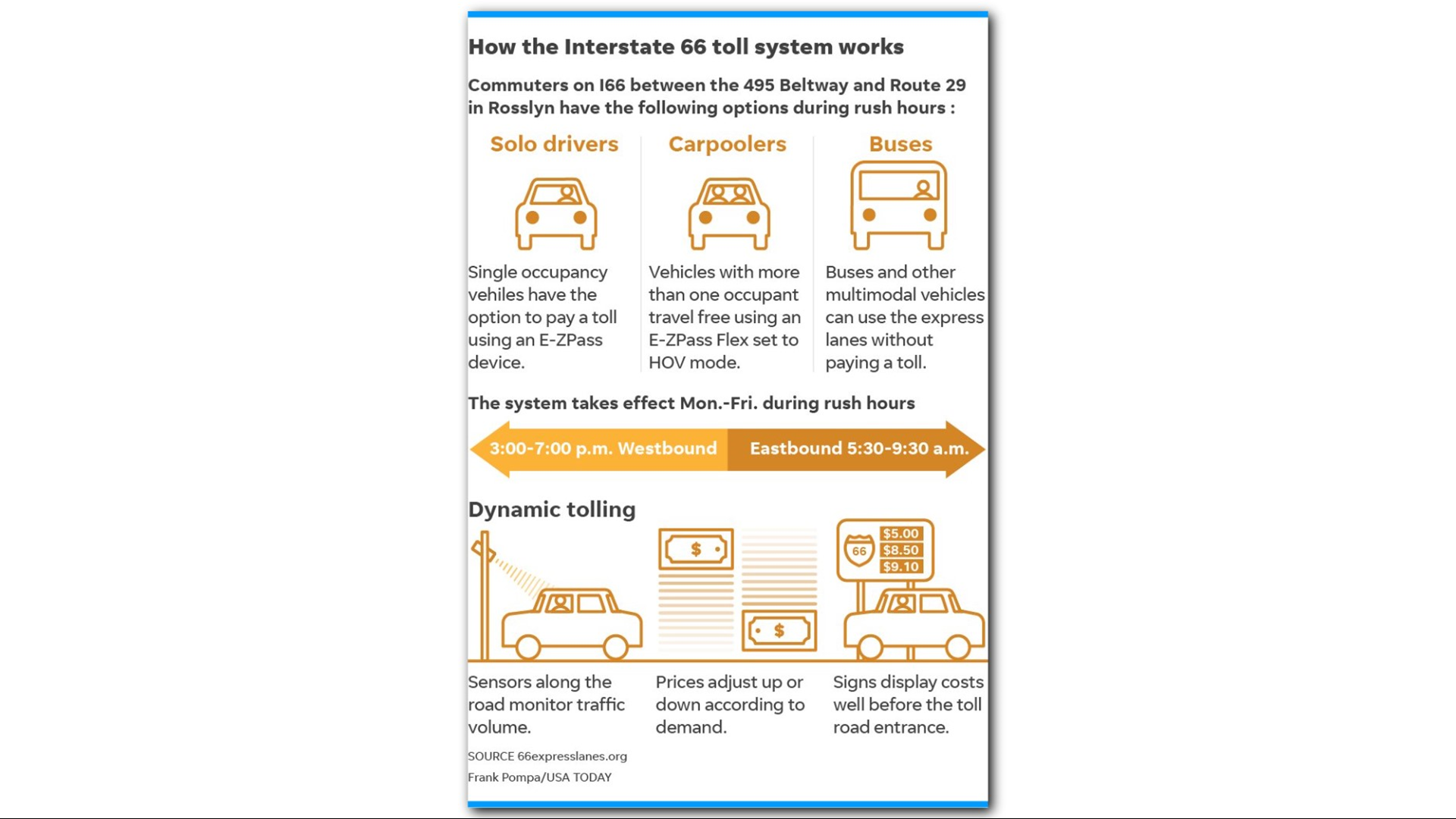 How the Interstate 66 toll system works

Commuters on I66 between the 495 Beltway and Route 29 in Rosslyn have the following options during rush hours :

Solo drivers

Single occupancy vehiles have the option to pay a toll using an E-ZPass device.

Carpoolers

Vehicles with more than one occupant travel free using an E-ZPass Flex set to HOV mode.

Buses

Buses and other multimodal vehicles can use the express lanes without paying a toll.

The system takes effect Mon.-Fri. during rush hours

3:00-7:00 p.m. Westbound

Eastbound 5:30-9:30 a.m.

Dynamic tolling

$

$

66

$5.00
$8.50
$9.10

Sensors along the road monitor traffic volume.

Prices adjust up or down according to demand.

Signs display costs well before the toll road entrance.

SOURCE 66expresslanes.org
Frank Pompa/USA TODAY